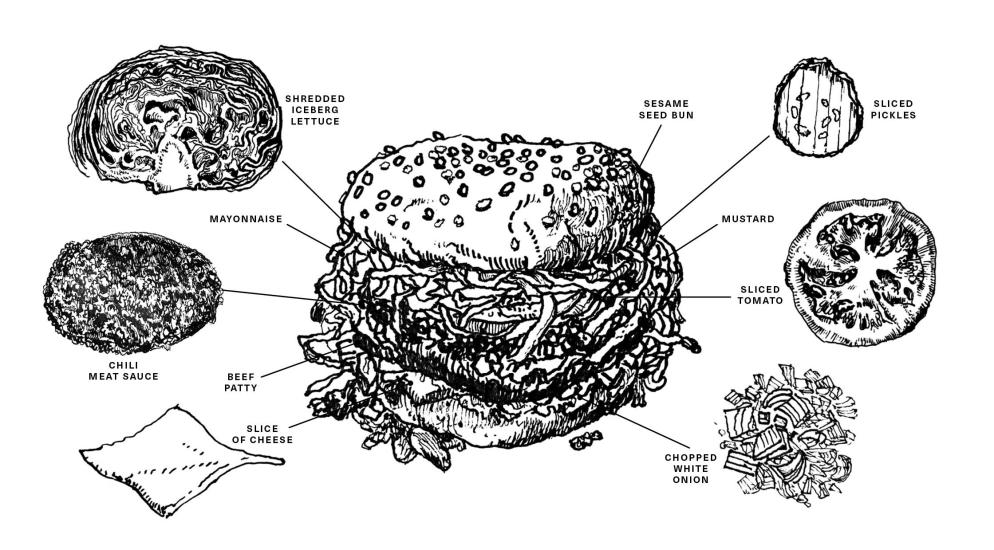 SHREDDED ICEBERG LETTUCE

SESAME SEED BUN

SLICED PICKLES

MAYONNAISE

MUSTARD

SLICED TOMATO

CHILI MEAT SAUCE

BEEF PATTY

SLICE OF CHEESE

CHOPPED WHITE ONION